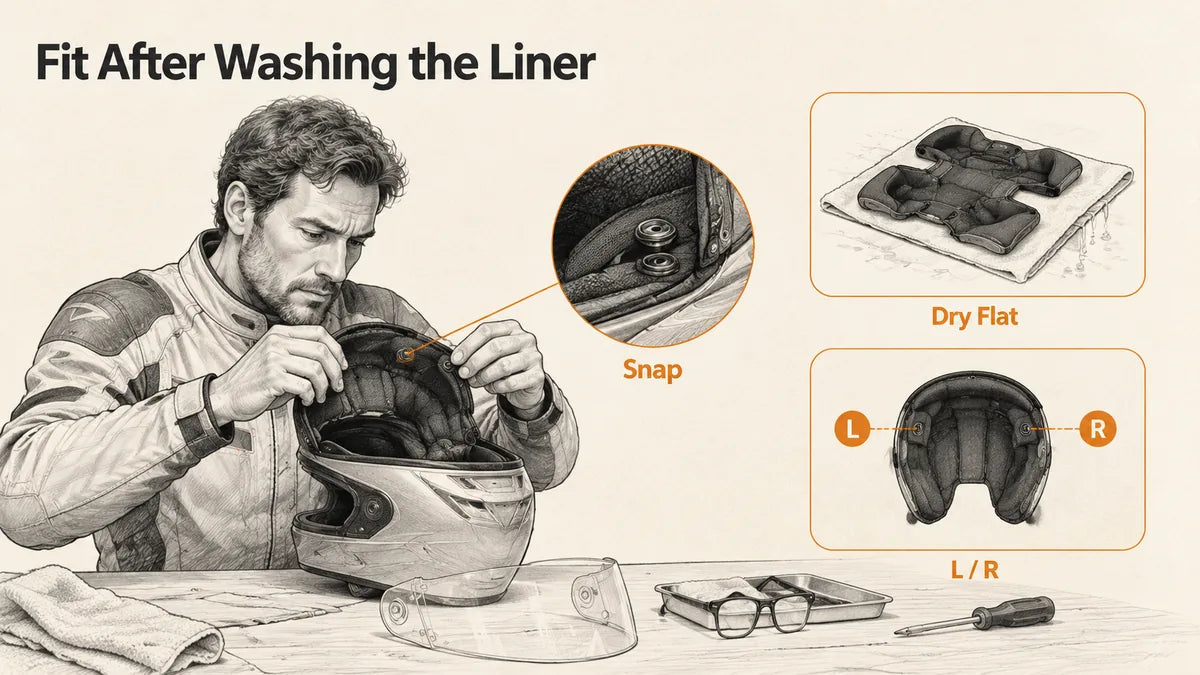 Fit After Washing the Liner

Snap

Dry Flat

L

R

L / R